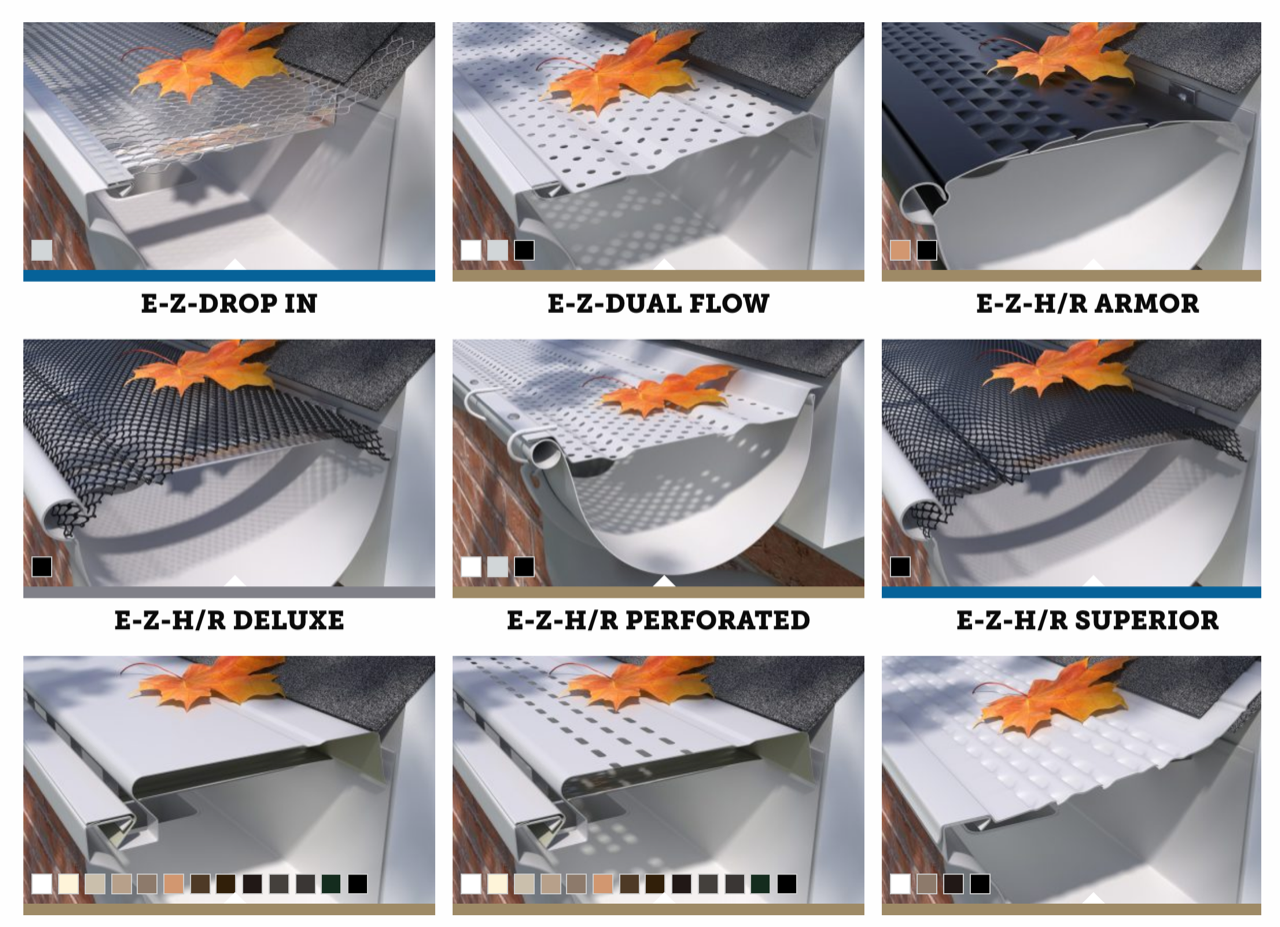 E-Z-DROP IN

E-Z-DUAL FLOW

E-Z-H/R ARMOR

E-Z-H/R DELUXE

E-Z-H/R PERFORATED

E-Z-H/R SUPERIOR